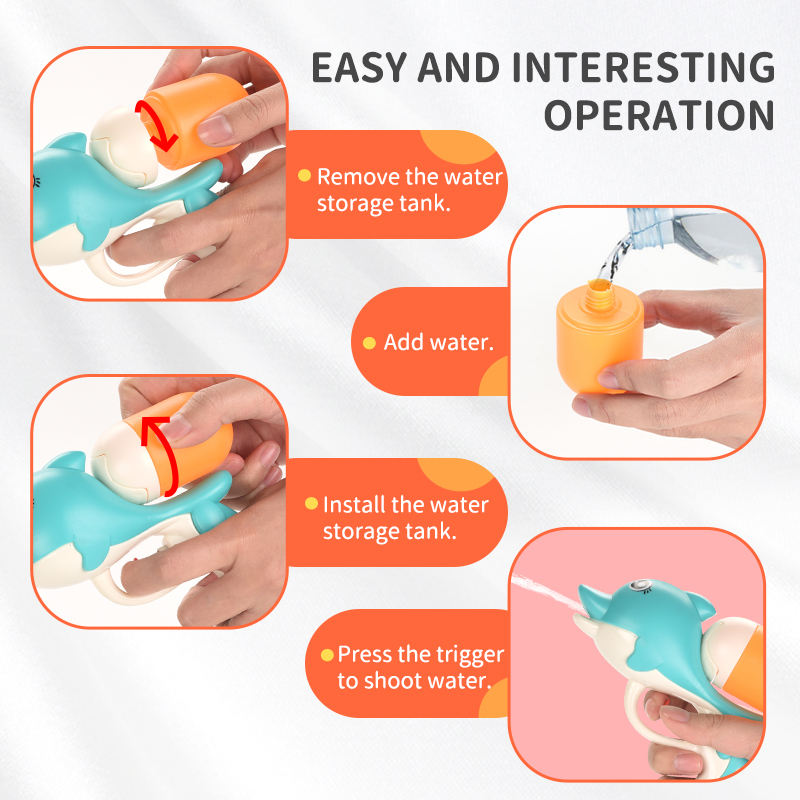 EASY AND INTERESTING OPERATION

Remove the water storage tank.

Add water.

Install the water storage tank.

Press the trigger to shoot water.