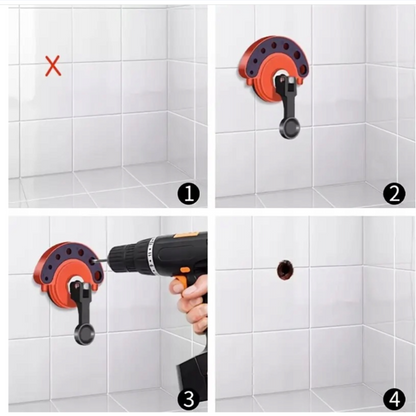 1

2

3

4