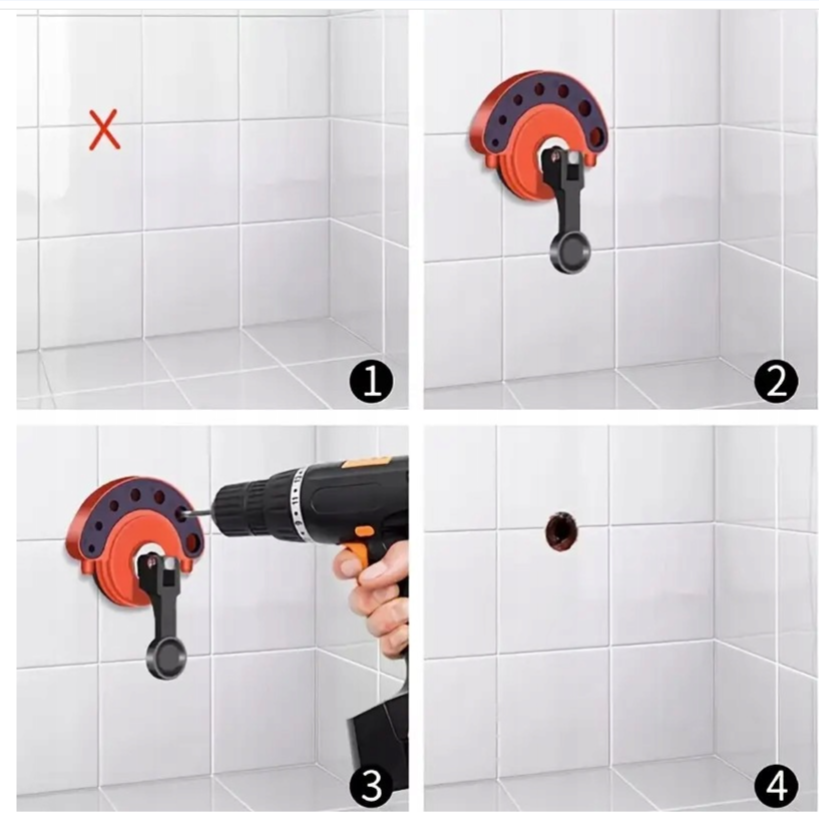 1

2

3

4